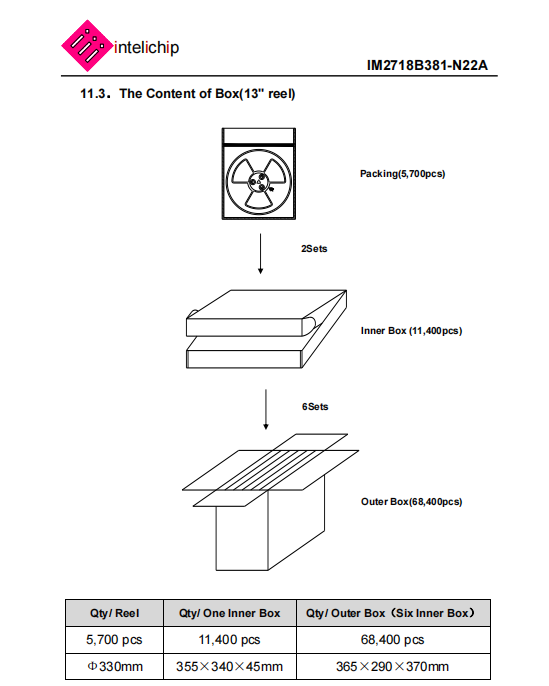 intelichip

IM2718B381-N22A

11.3. The Content of Box(13" reel)

Packing(5,700pcs)

2Sets

Inner Box (11,400pcs)

6Sets

Outer Box(68,400pcs)

| Qty/ Reel | Qty/ One Inner Box | Qty/ Outer Box（Six Inner Box） |
|---|---|---|
| 5,700 pcs | 11,400 pcs | 68,400 pcs |
| Φ330mm | 355×340×45mm | 365×290×370mm |